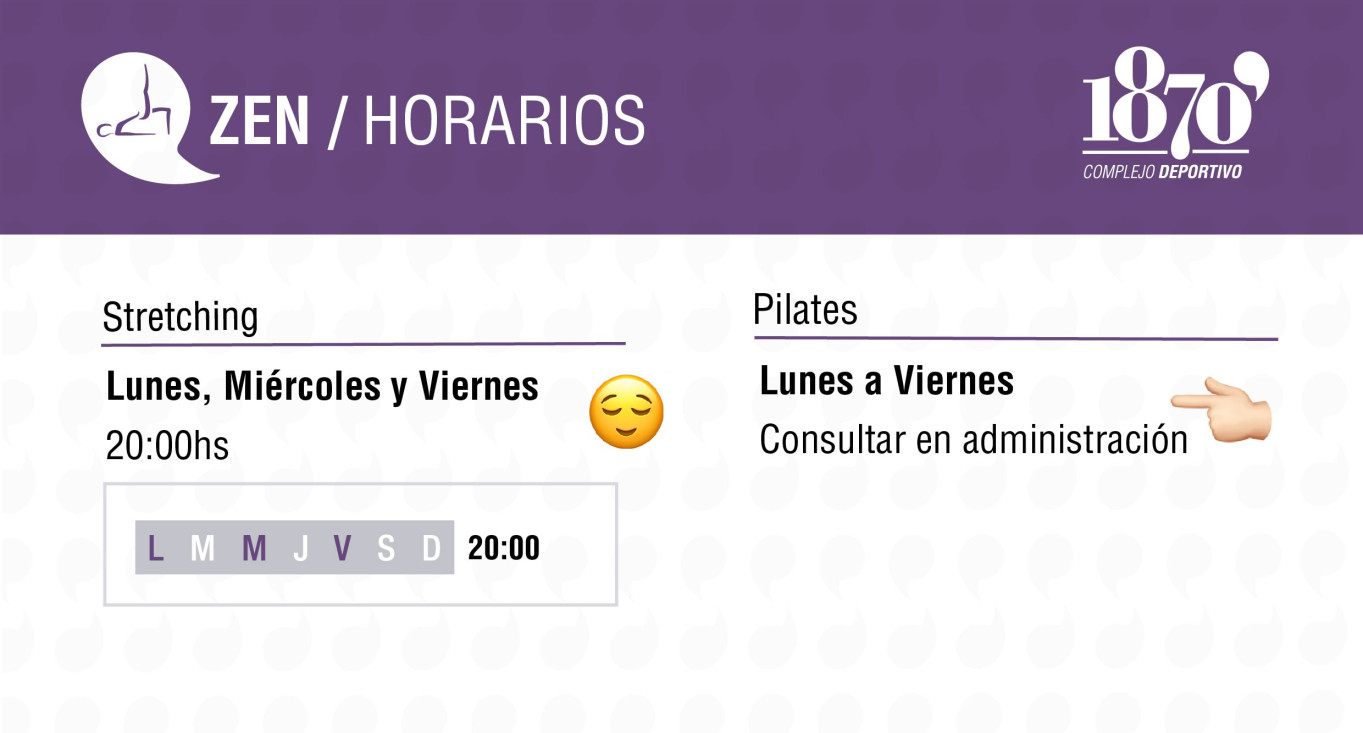 ZEN / HORARIOS

1870'
COMPLEJO DEPORTIVO

Stretching

Lunes, Miércoles y Viernes
20:00hs

L M M J V S D 20:00

Pilates

Lunes a Viernes
Consultar en administración